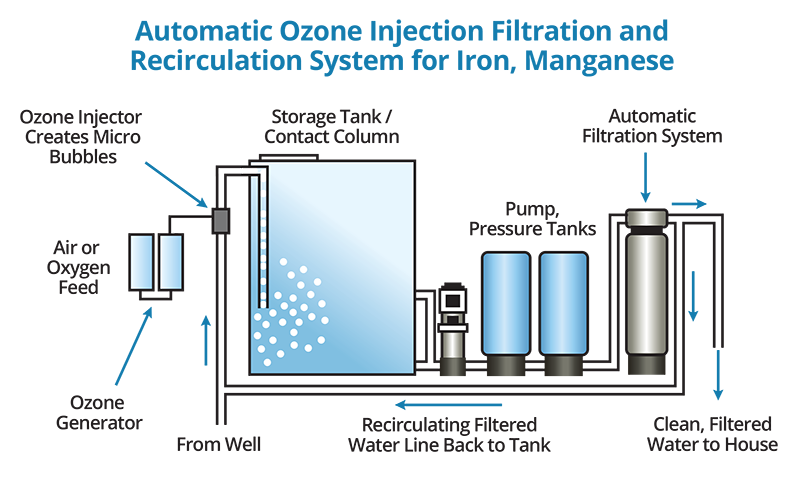 Automatic Ozone Injection Filtration and Recirculation System for Iron, Manganese

Ozone Injector Creates Micro Bubbles

Storage Tank / Contact Column

Automatic Filtration System

Air or Oxygen Feed

Pump, Pressure Tanks

Ozone Generator

From Well

Recirculating Filtered Water Line Back to Tank

Clean, Filtered Water to House